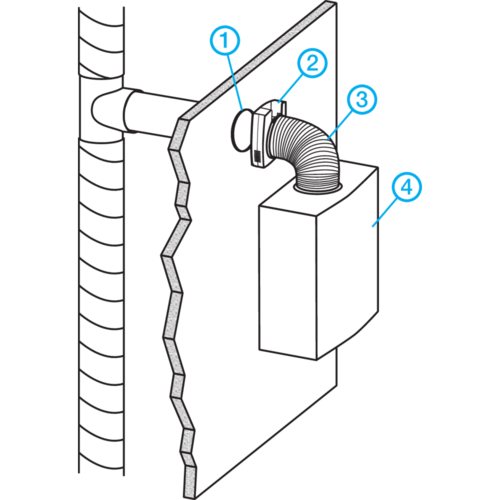 1
2
3
4